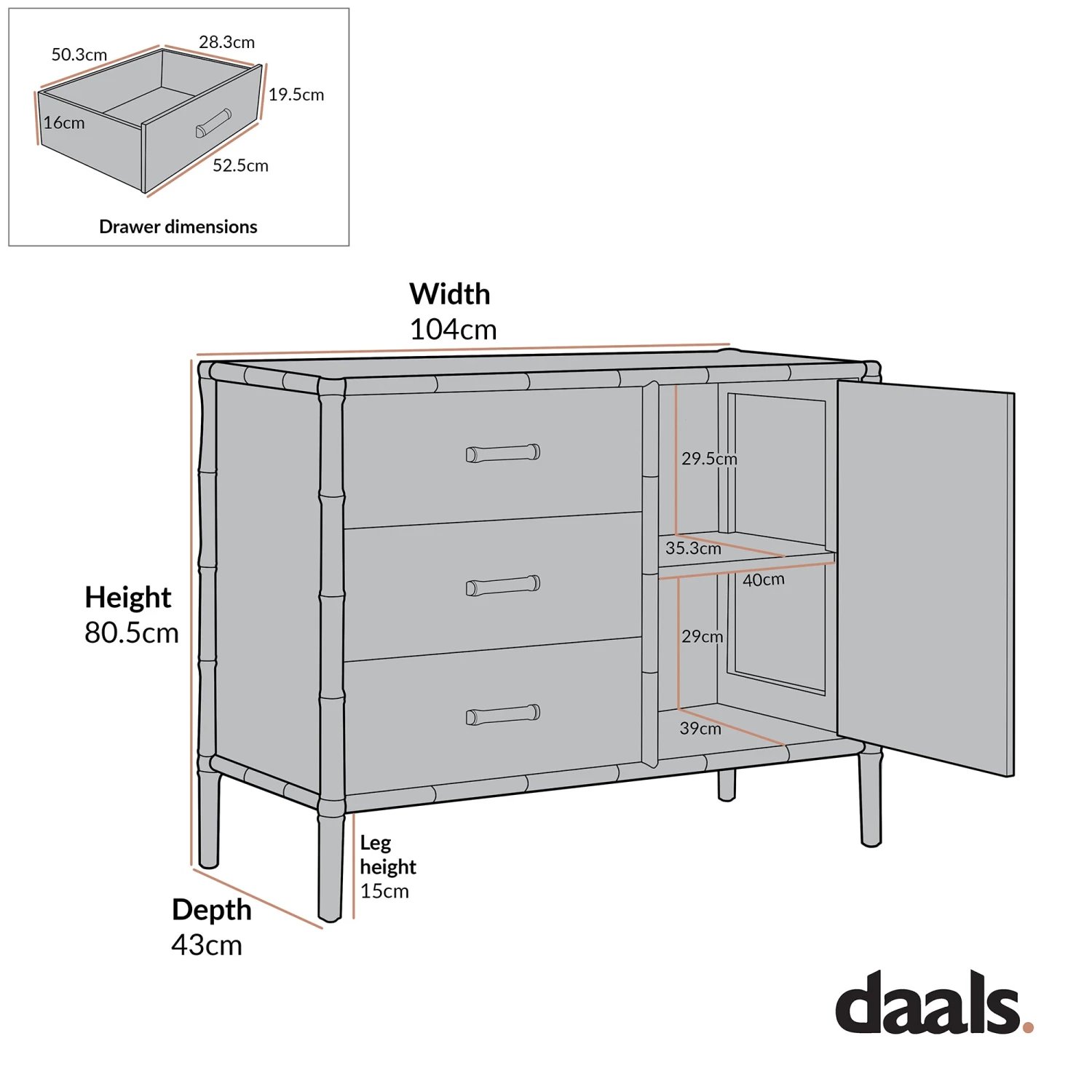 50.3cm
28.3cm
19.5cm
16cm
52.5cm
Drawer dimensions

Width
104cm

29.5cm
35.3cm
40cm
29cm
39cm

Height
80.5cm

Leg height
15cm

Depth
43cm

daals.