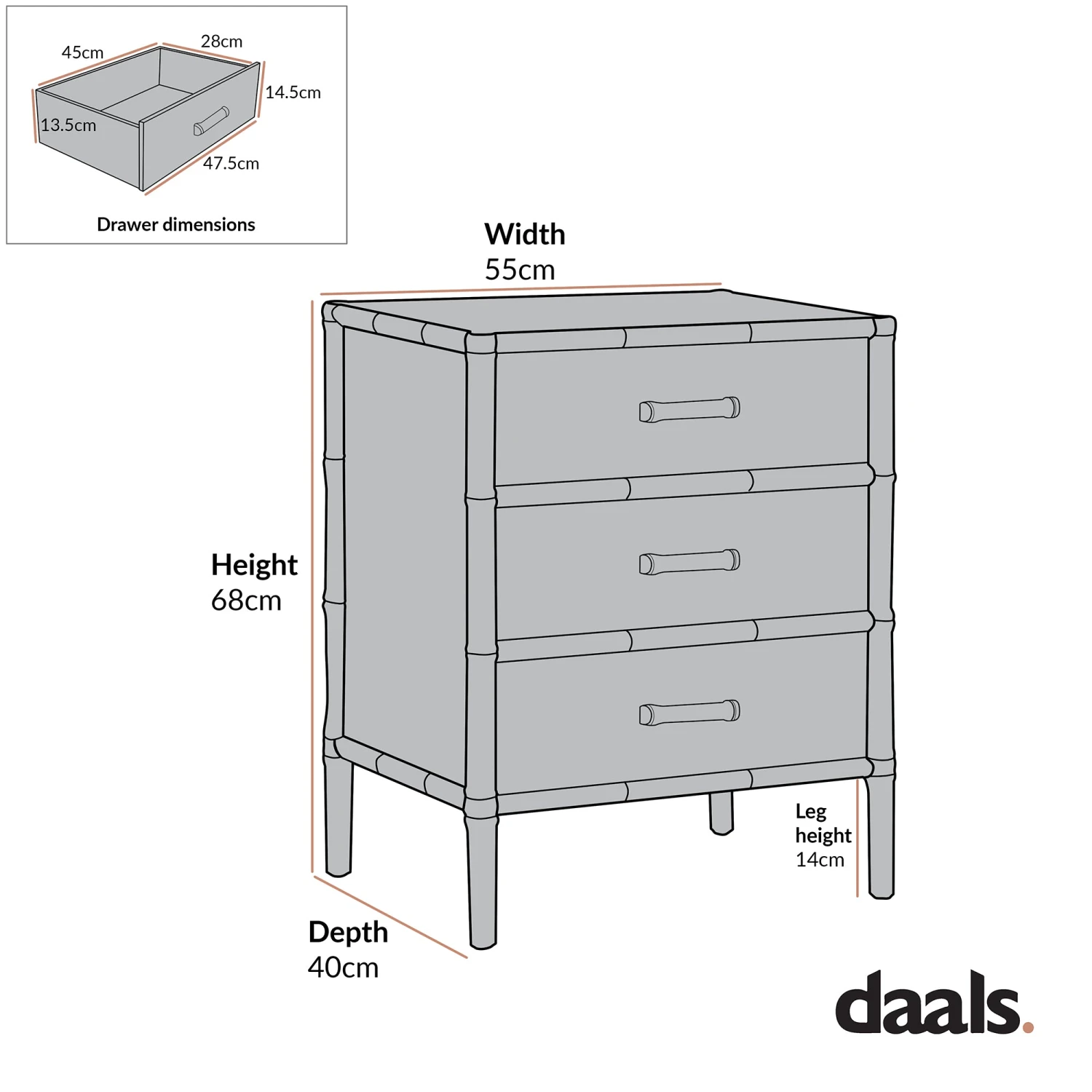 45cm
28cm
14.5cm
13.5cm
47.5cm
Drawer dimensions

Width
55cm

Height
68cm

Leg height
14cm

Depth
40cm

daals.