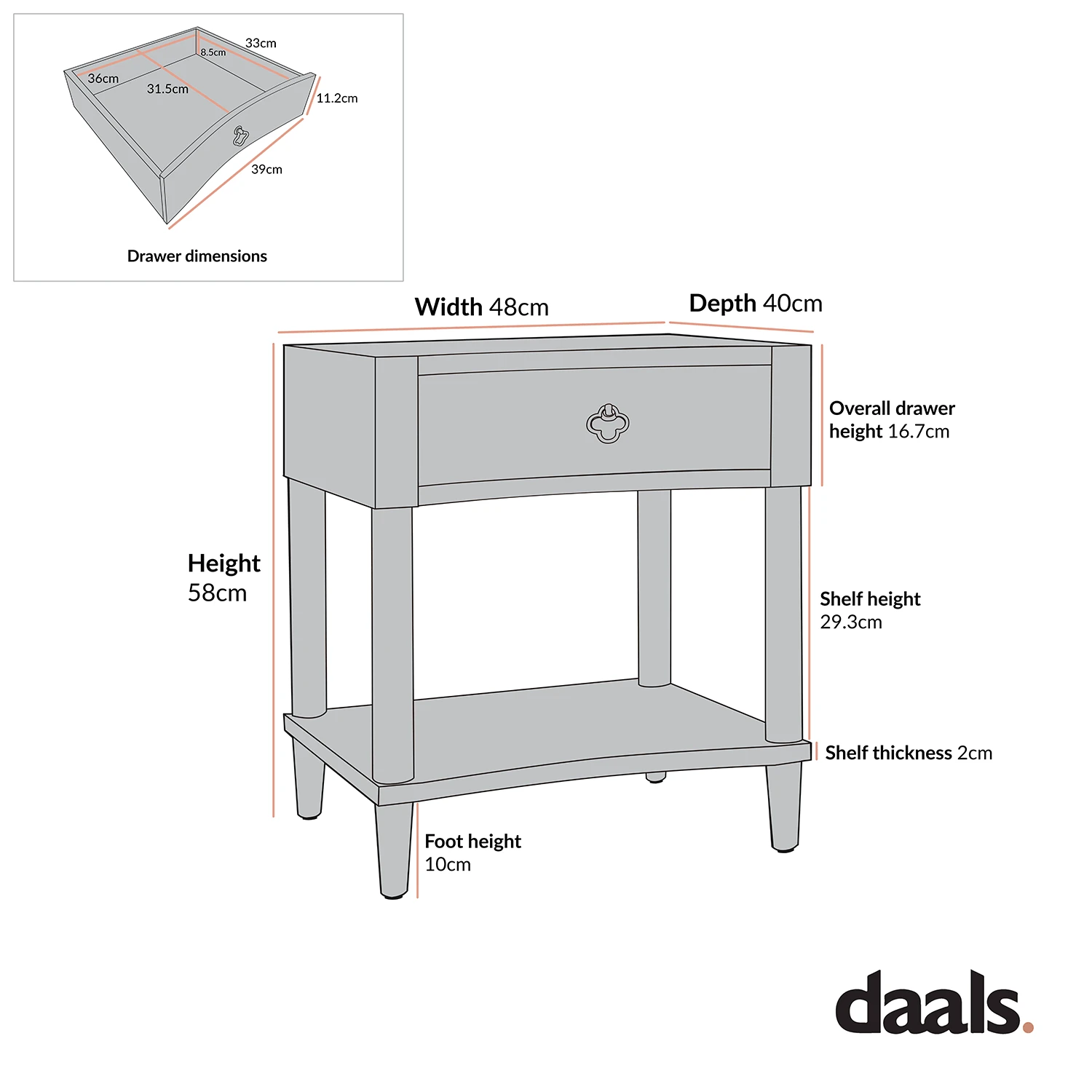 33cm
8.5cm
36cm
31.5cm
11.2cm
39cm
Drawer dimensions

Width 48cm
Depth 40cm

Overall drawer height 16.7cm

Height 58cm

Shelf height 29.3cm

Shelf thickness 2cm

Foot height 10cm

daals.