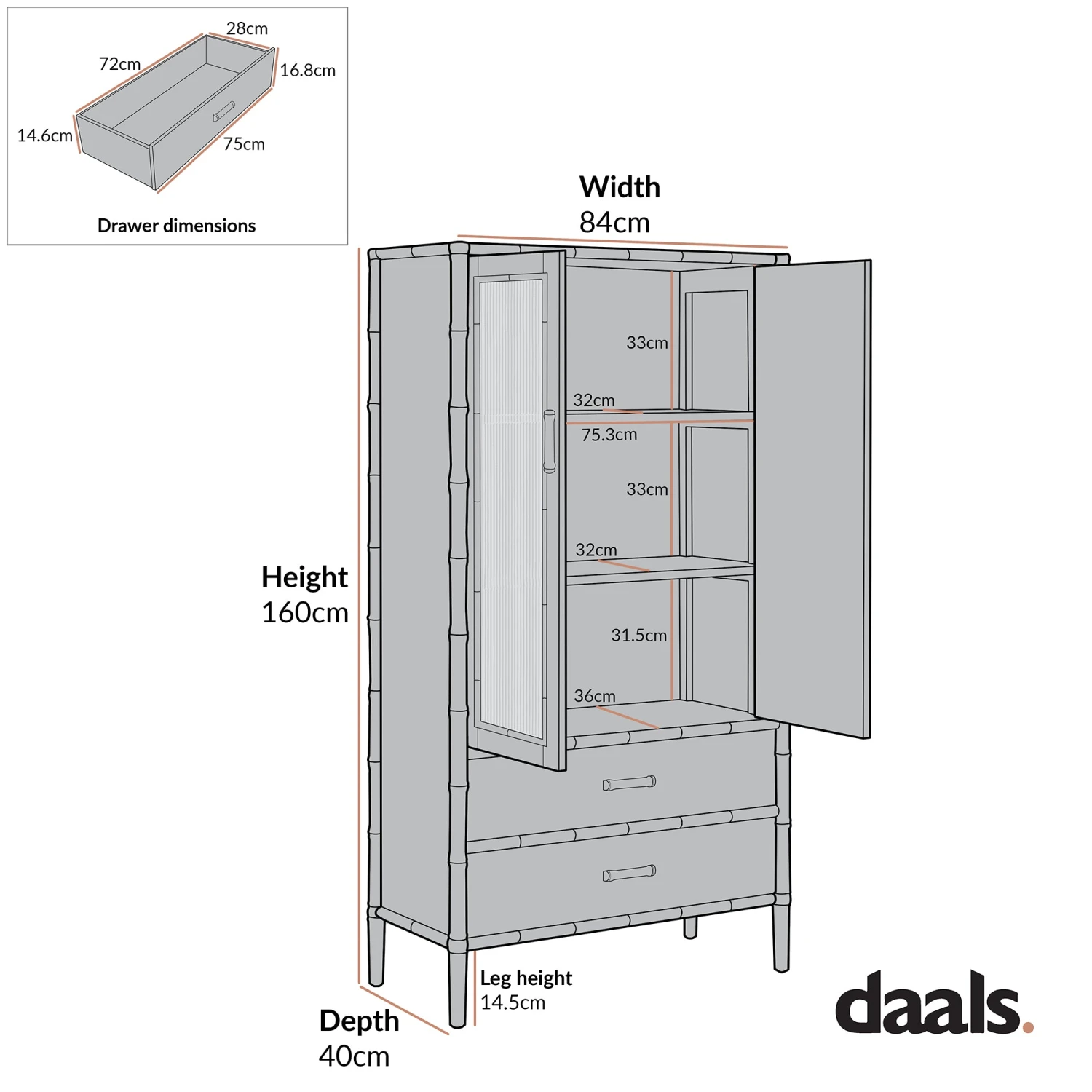 28cm
72cm
16.8cm
14.6cm
75cm
Drawer dimensions

Width
84cm

33cm
32cm
75.3cm
33cm
32cm
31.5cm
36cm

Height
160cm

Leg height
14.5cm

Depth
40cm

daals.