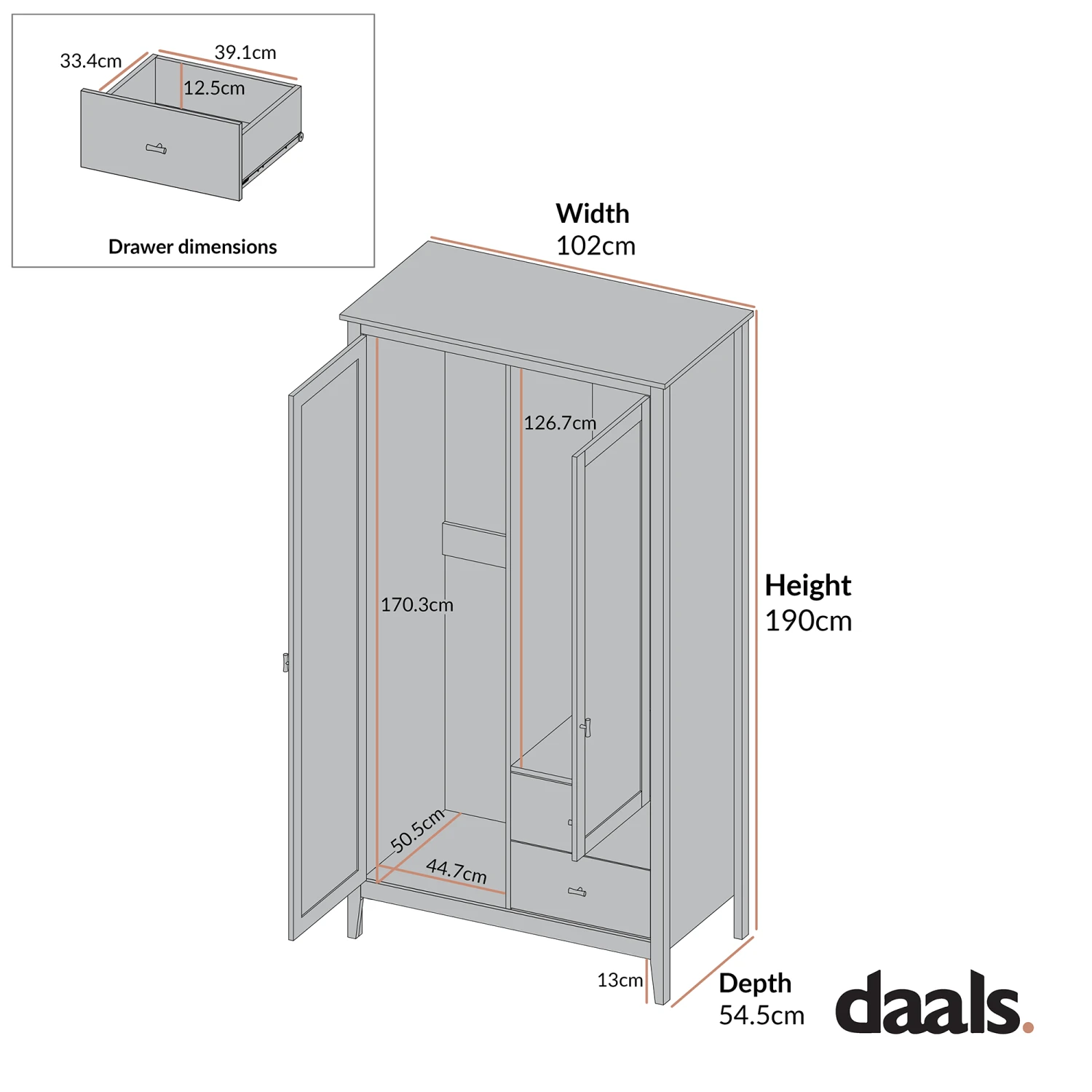 33.4cm
39.1cm
12.5cm
Drawer dimensions

Width
102cm

126.7cm

170.3cm

Height
190cm

50.5cm
44.7cm

13cm

Depth
54.5cm

daals.