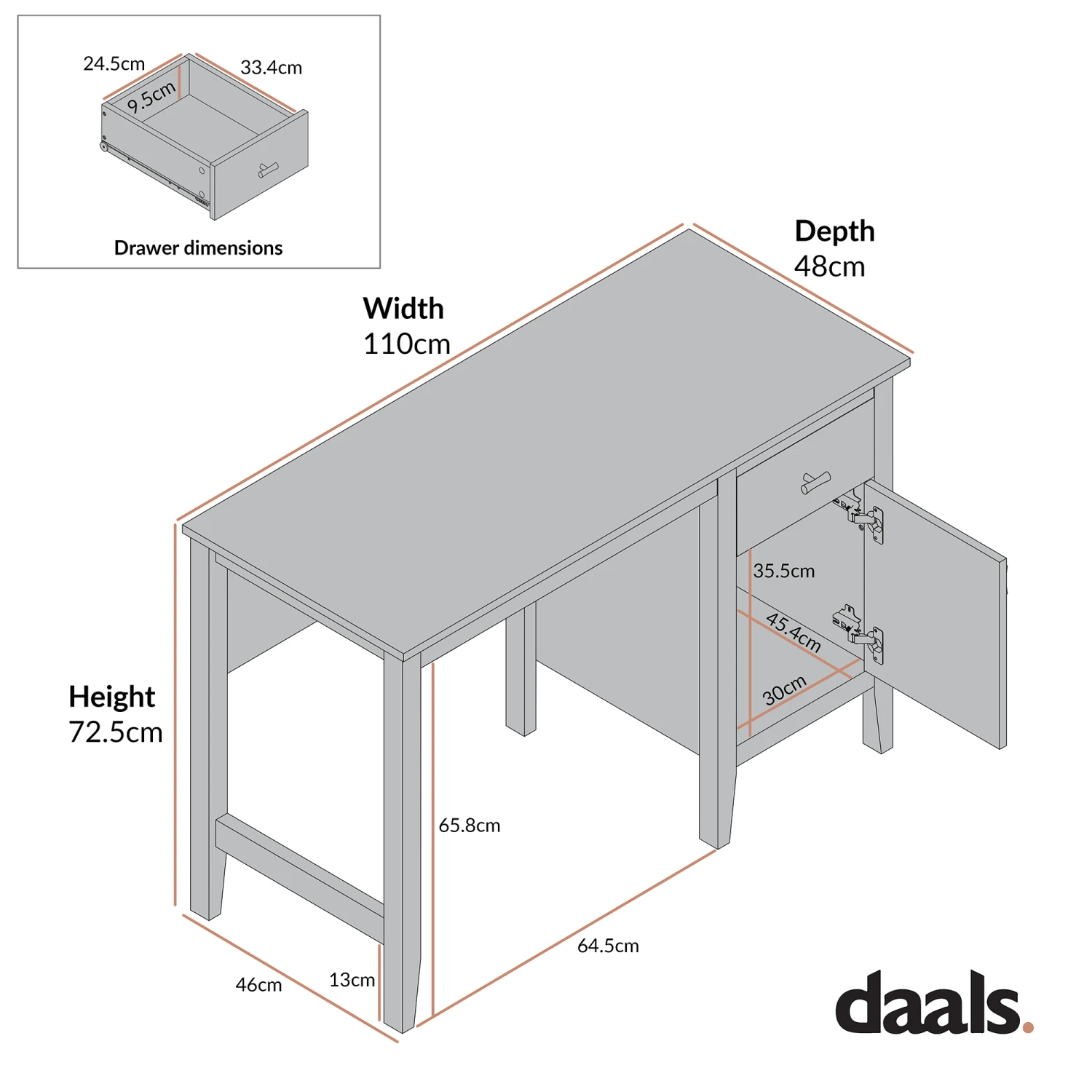 24.5cm
33.4cm
9.5cm
Drawer dimensions

Depth
48cm

Width
110cm

35.5cm
45.4cm
30cm

Height
72.5cm

65.8cm
64.5cm
46cm
13cm

daals.