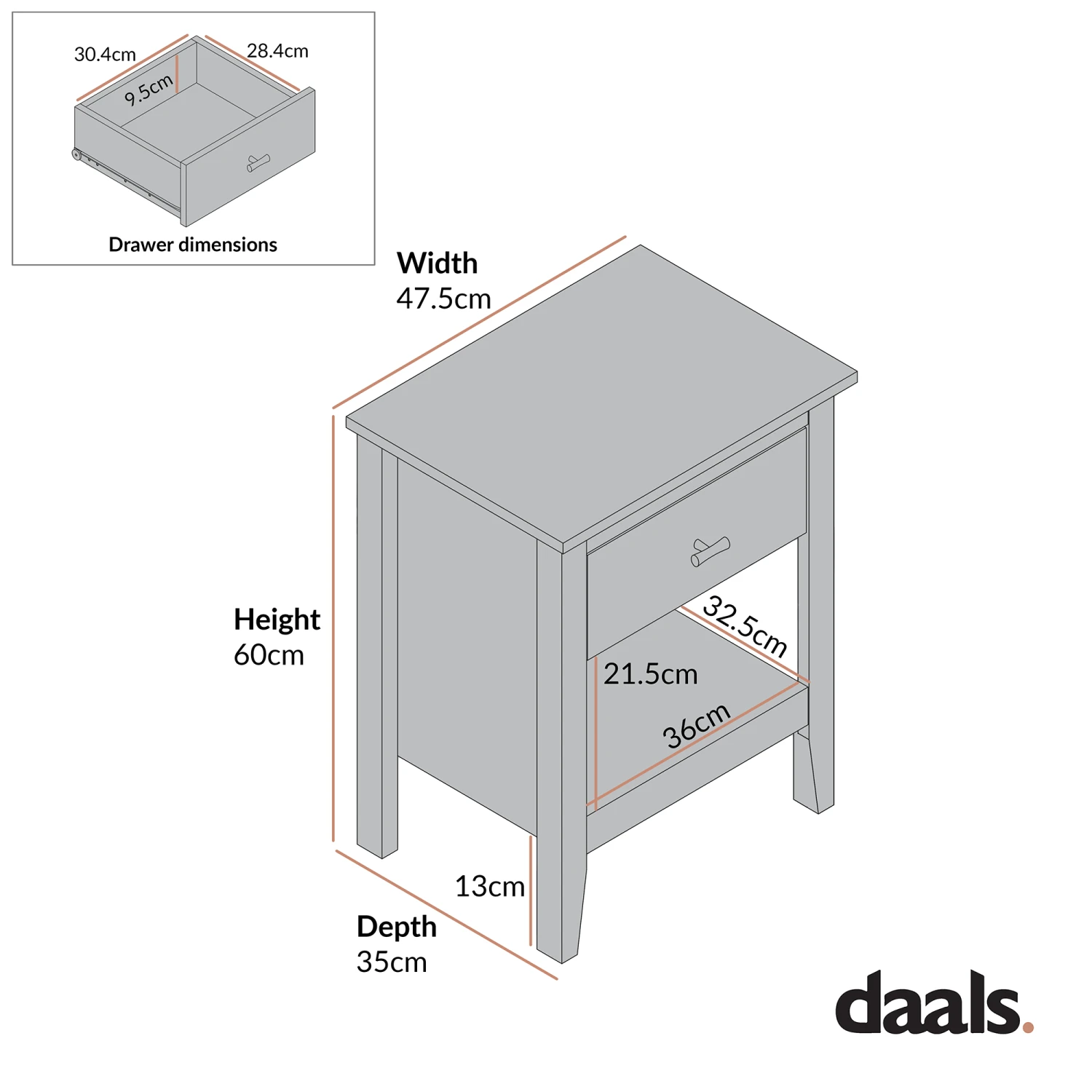 30.4cm
28.4cm
9.5cm
Drawer dimensions

Width
47.5cm

Height
60cm

32.5cm
21.5cm
36cm

13cm

Depth
35cm

daals.