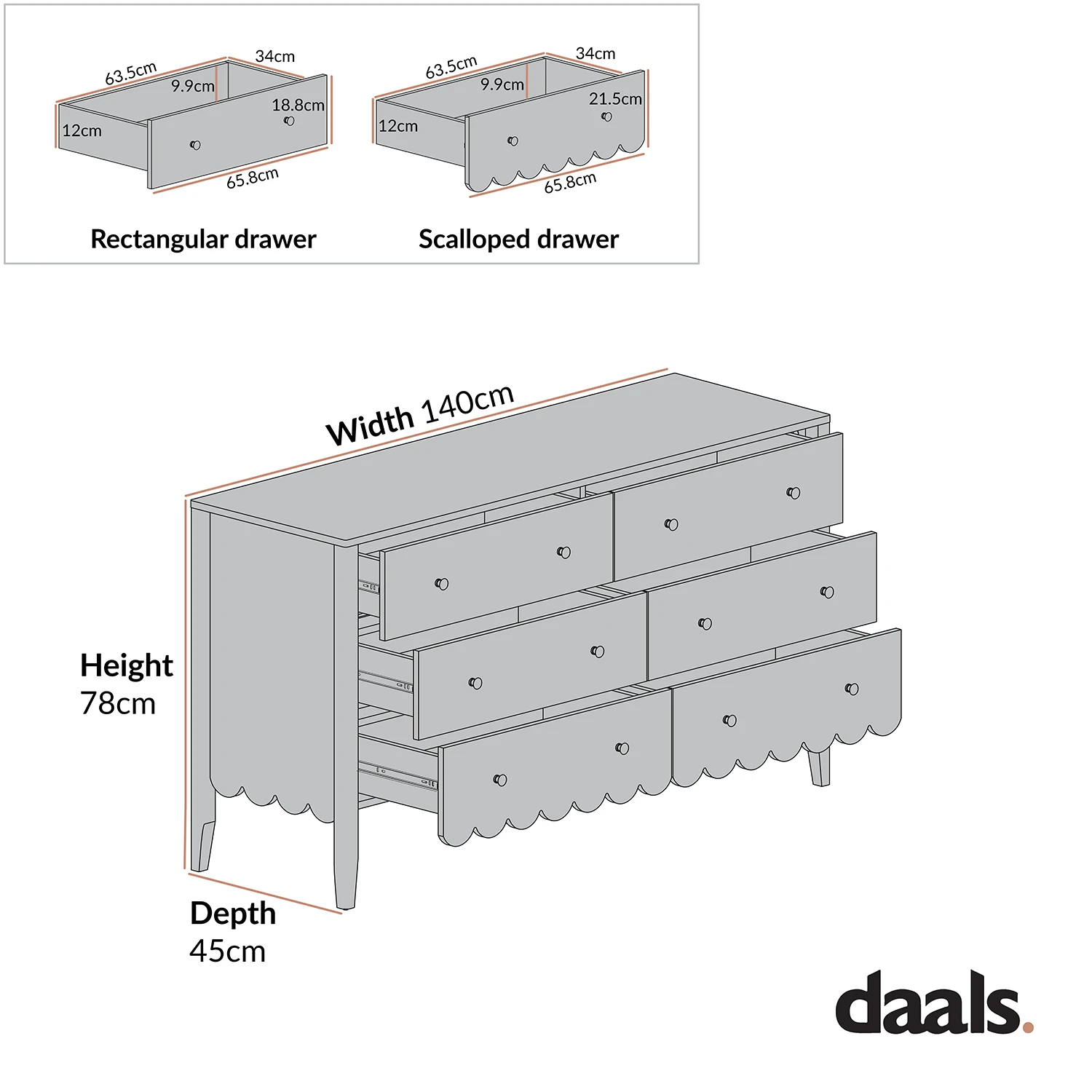 63.5cm
34cm
9.9cm
18.8cm
12cm
65.8cm
Rectangular drawer

63.5cm
34cm
9.9cm
21.5cm
12cm
65.8cm
Scalloped drawer

Width 140cm

Height
78cm

Depth
45cm

daals.