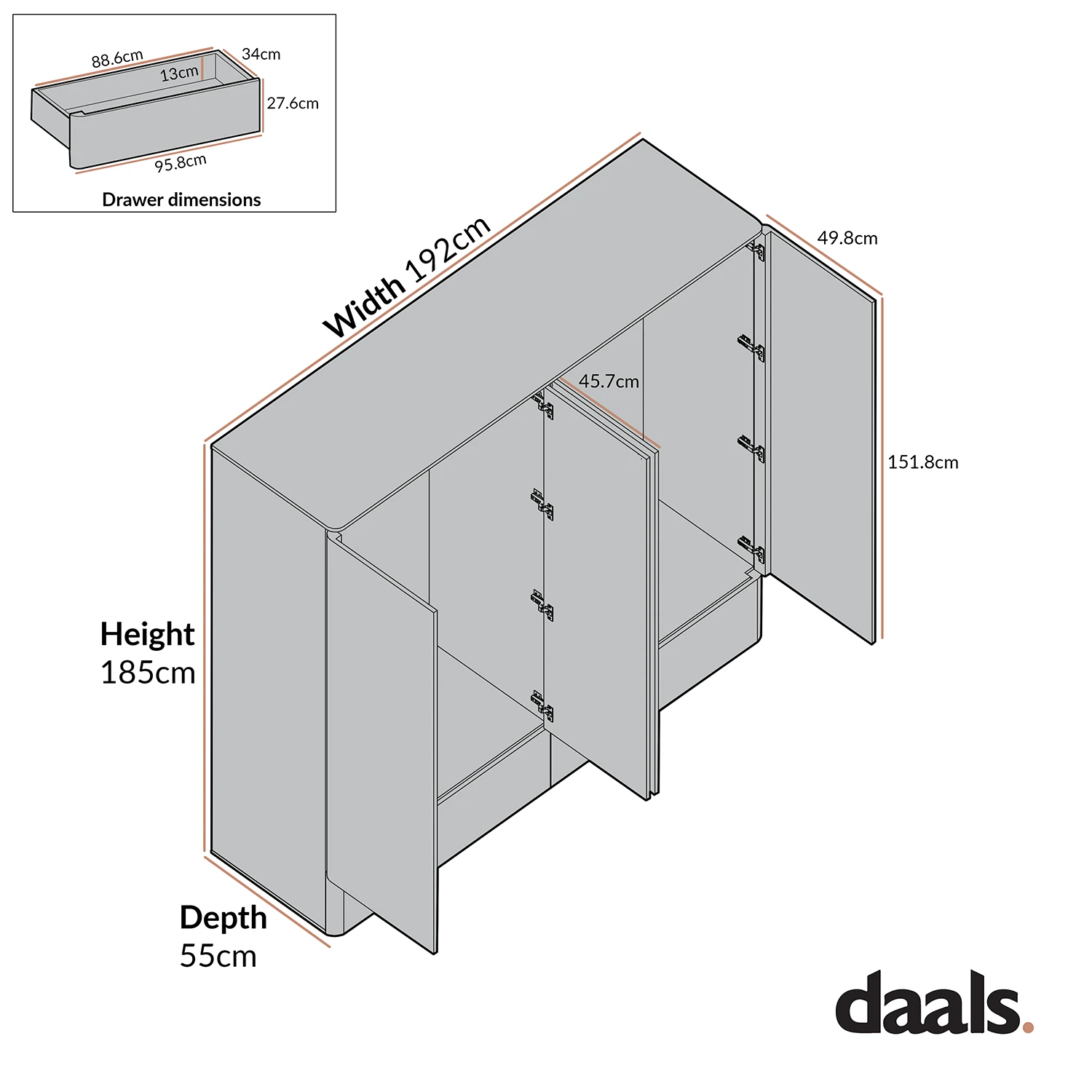 88.6cm
34cm
13cm
27.6cm
95.8cm
Drawer dimensions

Width 192cm
49.8cm
45.7cm
151.8cm

Height
185cm

Depth
55cm

daals.