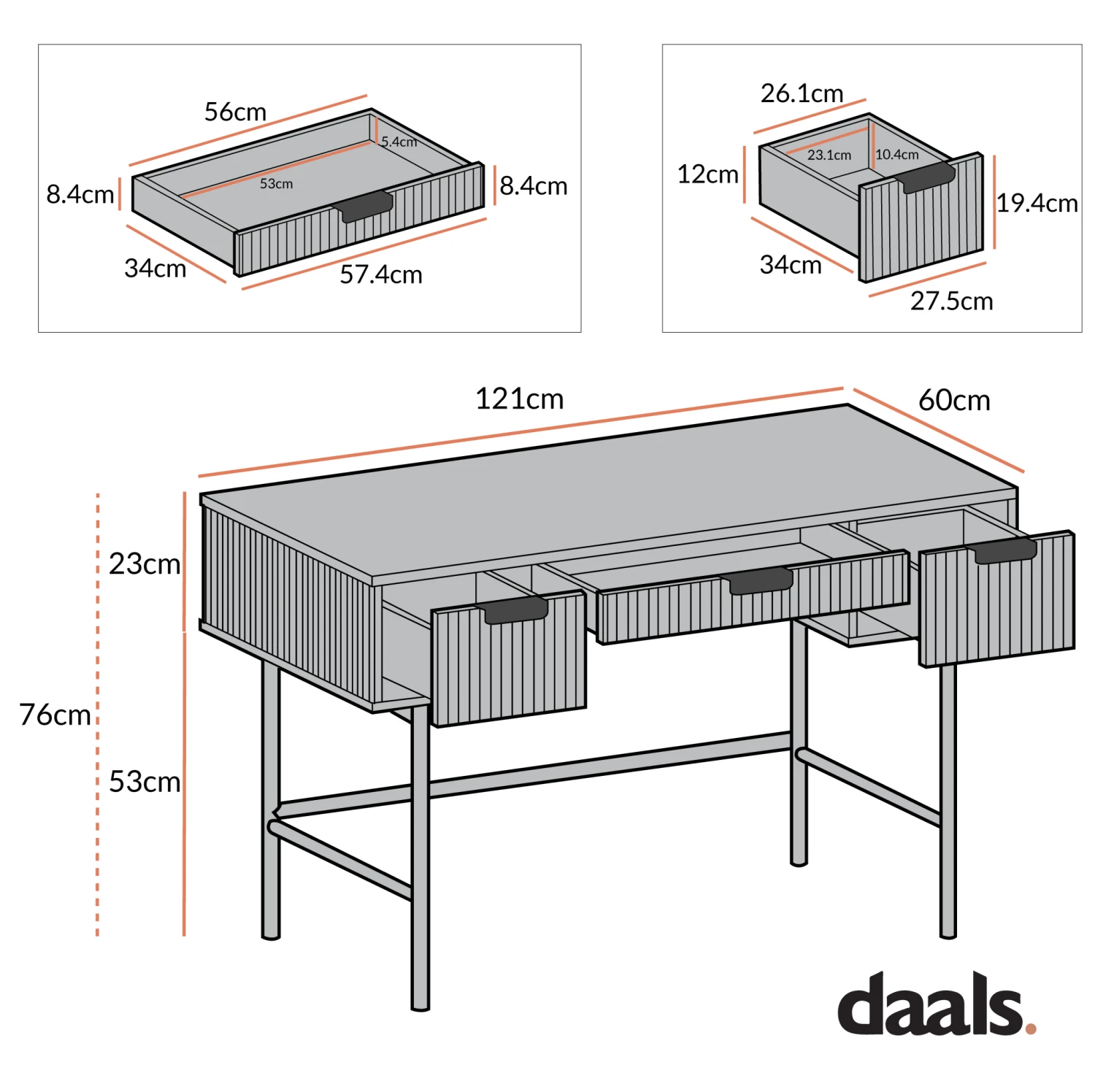 56cm
5.4cm
53cm
8.4cm
8.4cm
34cm
57.4cm

26.1cm
23.1cm
10.4cm
12cm
19.4cm
34cm
27.5cm

121cm
60cm
23cm
76cm
53cm

daals.