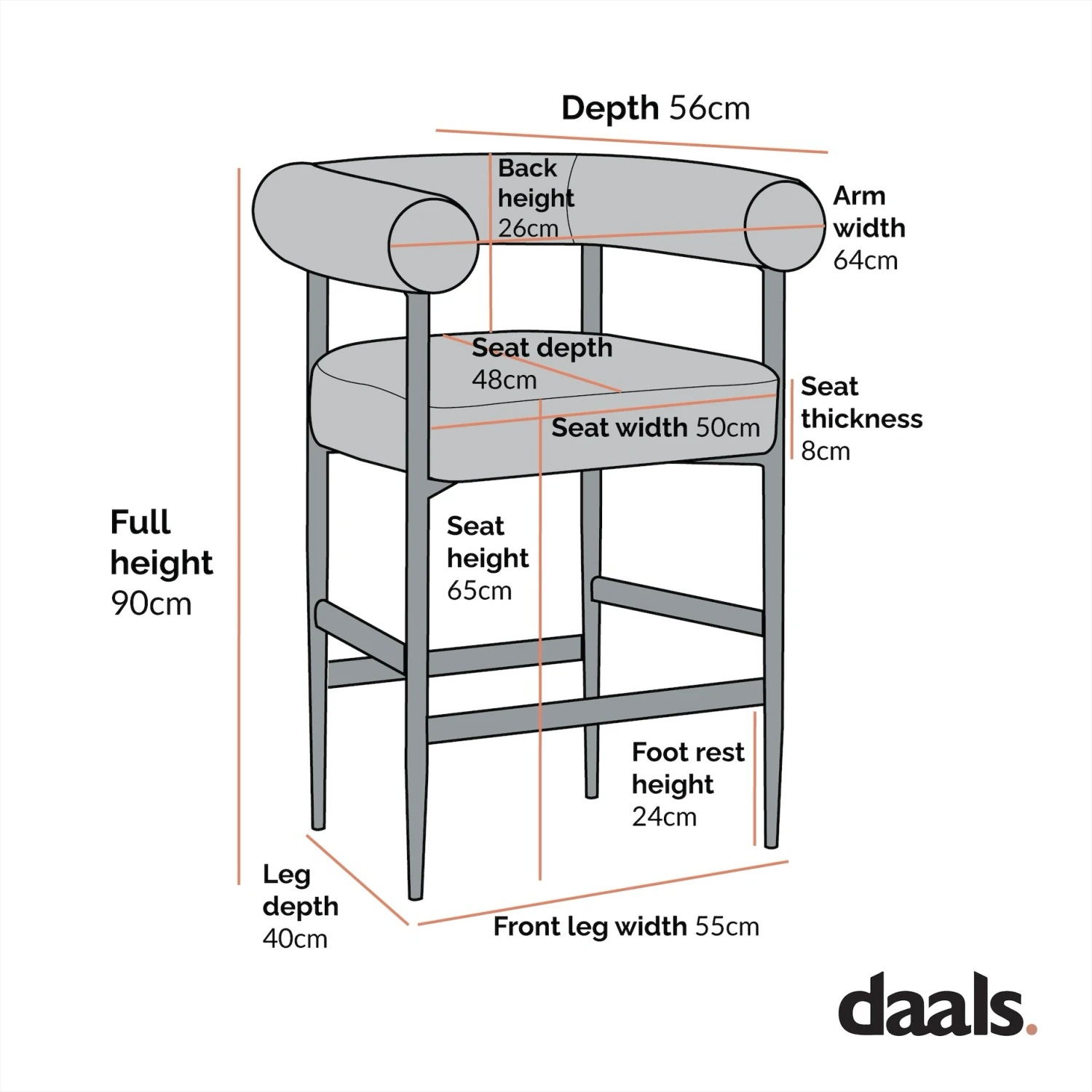 Depth 56cm

Back height 26cm

Arm width 64cm

Seat depth 48cm

Seat thickness 8cm

Seat width 50cm

Full height 90cm

Seat height 65cm

Foot rest height 24cm

Leg depth 40cm

Front leg width 55cm

daals.